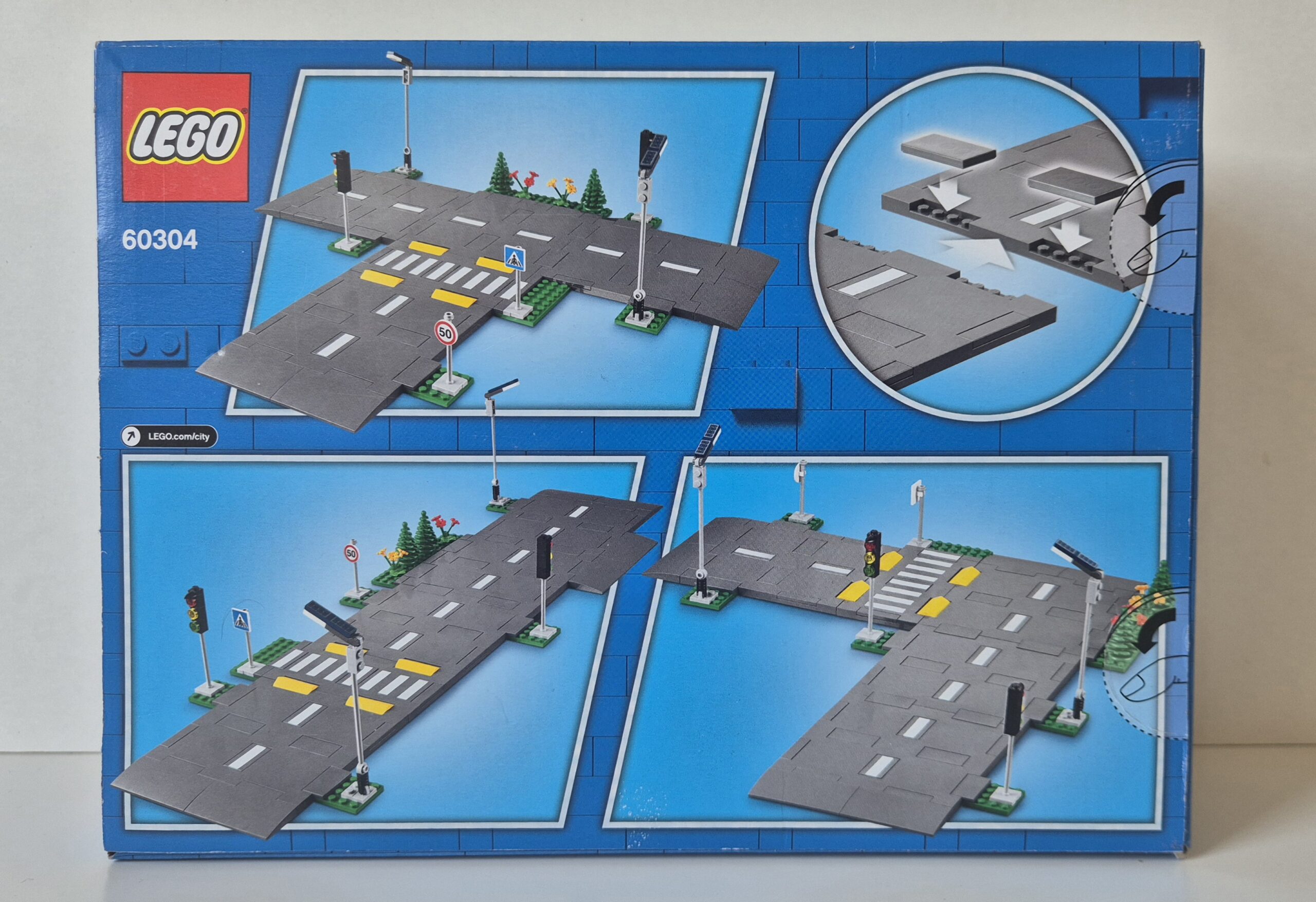 LEGO

60304

50

LEGO.com/city

50